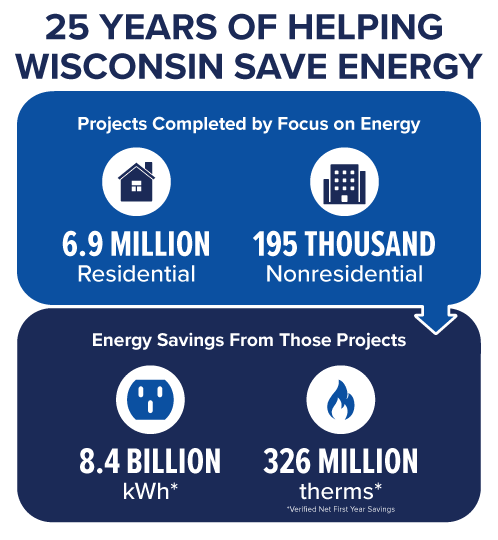 25 YEARS OF HELPING WISCONSIN SAVE ENERGY

Projects Completed by Focus on Energy

6.9 MILLION
Residential

195 THOUSAND
Nonresidential

Energy Savings From Those Projects

8.4 BILLION
kWh*

326 MILLION
therms*

*Verified Net First Year Savings