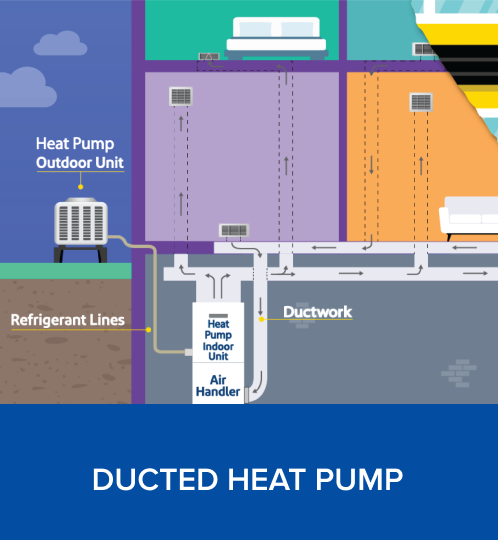 Heat Pump Outdoor Unit

Refrigerant Lines

Heat Pump Indoor Unit

Air Handler

Ductwork

DUCTED HEAT PUMP